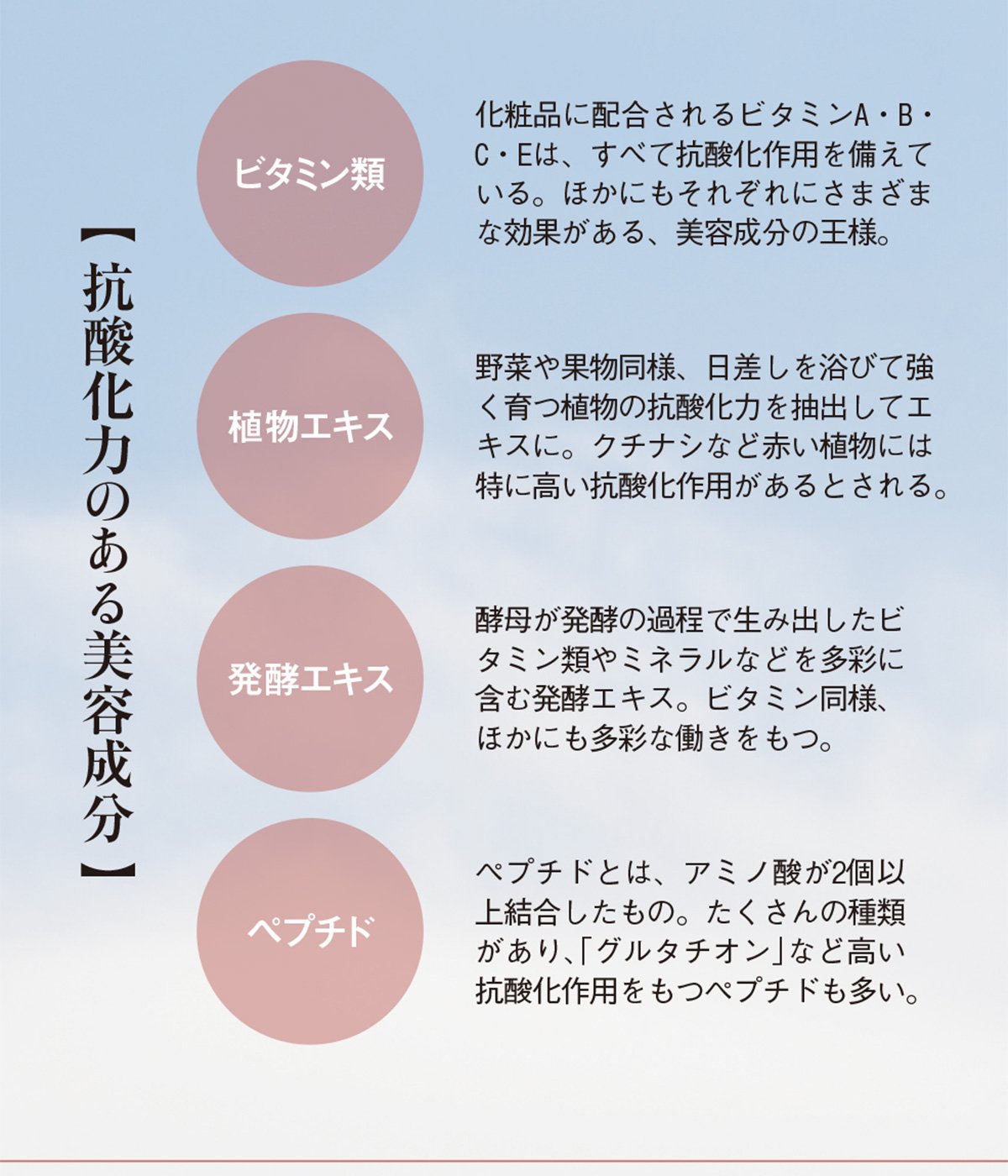 【抗酸化力のある美容成分】

ビタミン類

化粧品に配合されるビタミンA・B・C・Eは、すべて抗酸化作用を備えている。ほかにもそれぞれにさまざまな効果がある、美容成分の王様。

植物エキス

野菜や果物同様、日差しを浴びて強く育つ植物の抗酸化力を抽出してエキスに。クチナシなど赤い植物には特に高い抗酸化作用があるとされる。

発酵エキス

酵母が発酵の過程で生み出したビタミン類やミネラルなどを多彩に含む発酵エキス。ビタミン同様、ほかにも多彩な働きをもつ。

ペプチド

ペプチドとは、アミノ酸が2個以上結合したもの。たくさんの種類があり、「グルタチオン」など高い抗酸化作用をもつペプチドも多い。