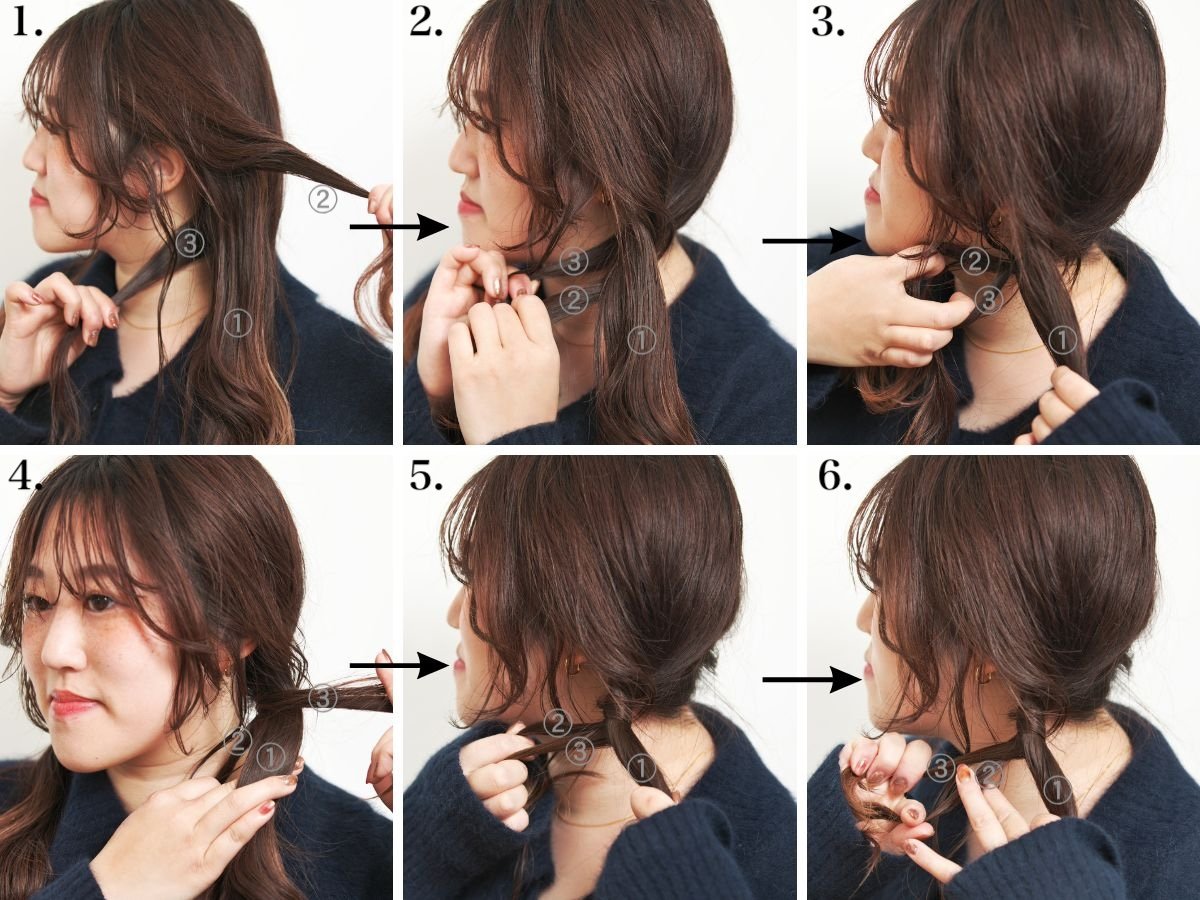 1.
②
③
①

2.
③
②
①

3.
②
③
①

4.
③
②
①

5.
②
③
①

6.
③
②
①